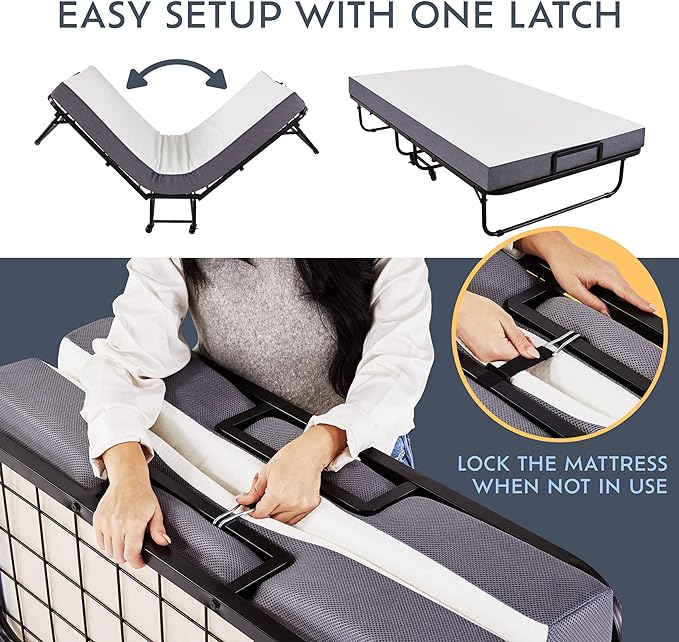 EASY SETUP WITH ONE LATCH

LOCK THE MATTRESS WHEN NOT IN USE