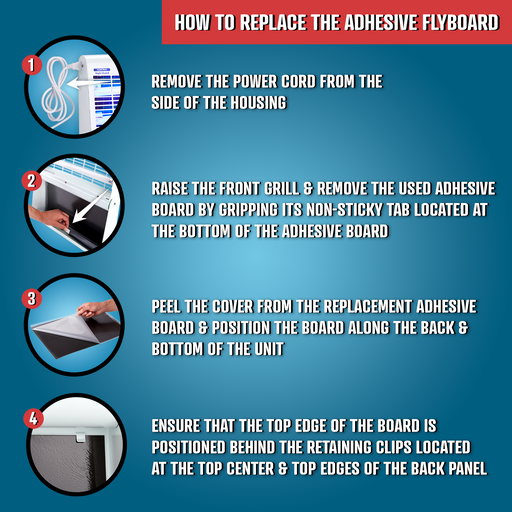 HOW TO REPLACE THE ADHESIVE FLYBOARD

1

REMOVE THE POWER CORD FROM THE SIDE OF THE HOUSING

2

RAISE THE FRONT GRILL & REMOVE THE USED ADHESIVE BOARD BY GRIPPING ITS NON-STICKY TAB LOCATED AT THE BOTTOM OF THE ADHESIVE BOARD

3

PEEL THE COVER FROM THE REPLACEMENT ADHESIVE BOARD & POSITION THE BOARD ALONG THE BACK & BOTTOM OF THE UNIT

4

ENSURE THAT THE TOP EDGE OF THE BOARD IS POSITIONED BEHIND THE RETAINING CLIPS LOCATED AT THE TOP CENTER & TOP EDGES OF THE BACK PANEL